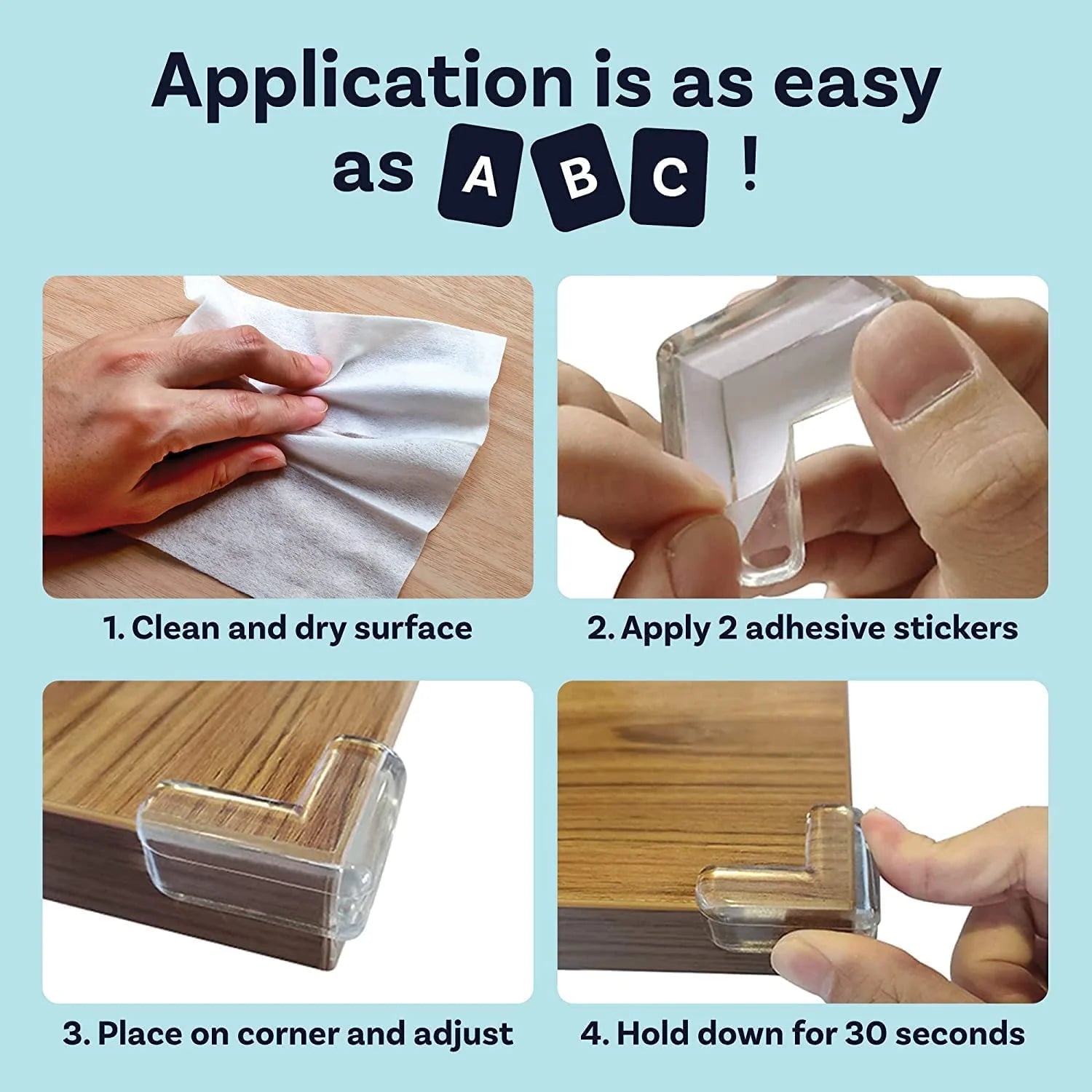 Application is as easy as A B C !

1. Clean and dry surface

2. Apply 2 adhesive stickers

3. Place on corner and adjust

4. Hold down for 30 seconds